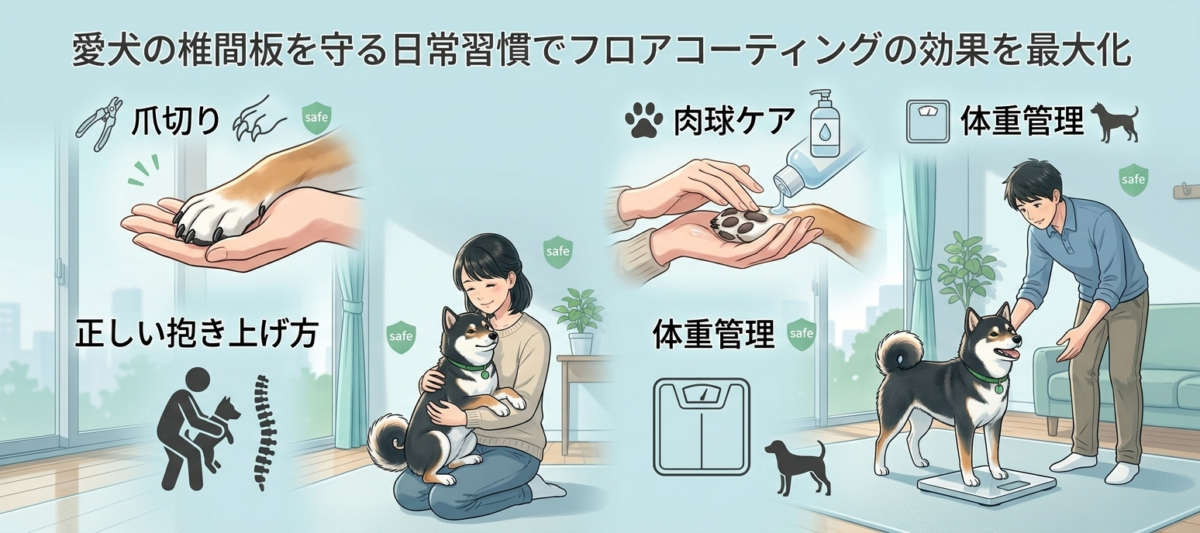 愛犬の椎間板を守る日常習慣でフロアコーティングの効果を最大化

爪切り

safe

肉球ケア

体重管理

safe

safe

正しい抱き上げ方

safe

体重管理

safe