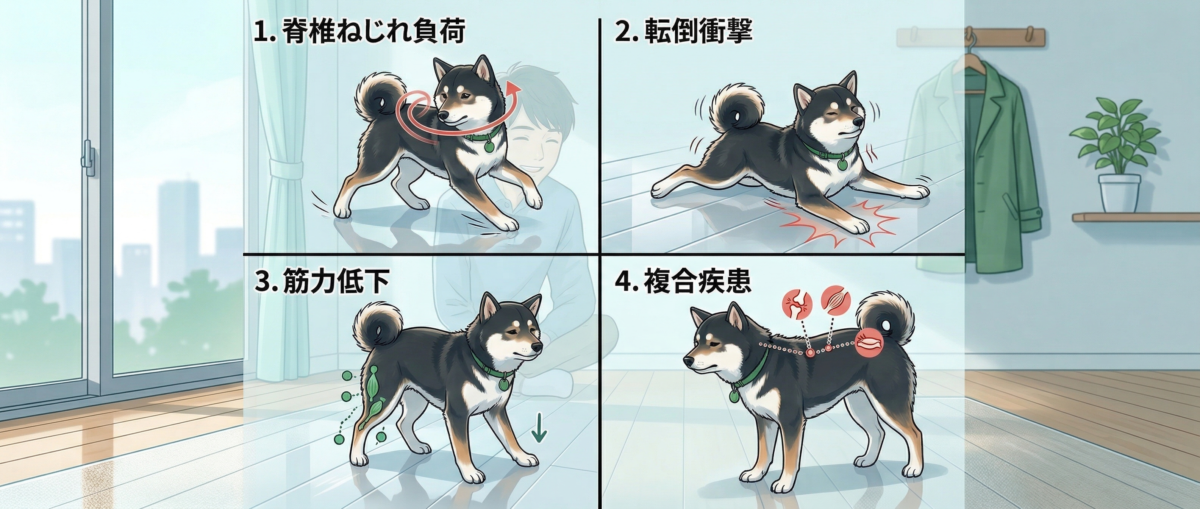 1. 脊椎ねじれ負荷

2. 転倒衝撃

3. 筋力低下

4. 複合疾患